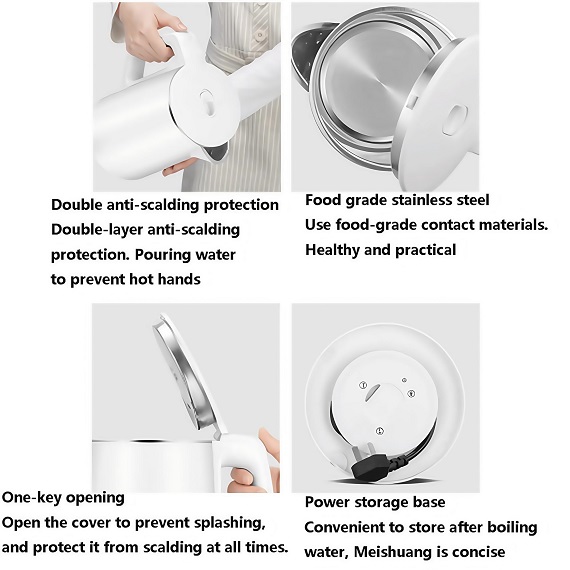 Double anti-scalding protection
Double-layer anti-scalding protection. Pouring water to prevent hot hands

Food grade stainless steel
Use food-grade contact materials. Healthy and practical

One-key opening
Open the cover to prevent splashing, and protect it from scalding at all times.

Power storage base
Convenient to store after boiling water, Meishuang is concise