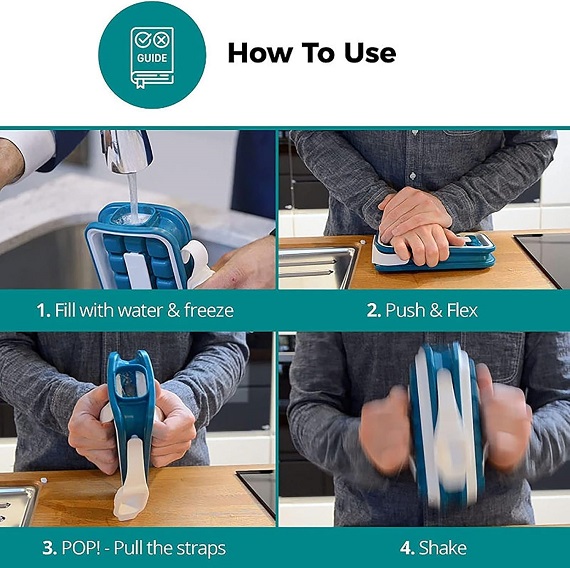 GUIDE

How To Use

1. Fill with water & freeze

2. Push & Flex

3. POP! - Pull the straps

4. Shake